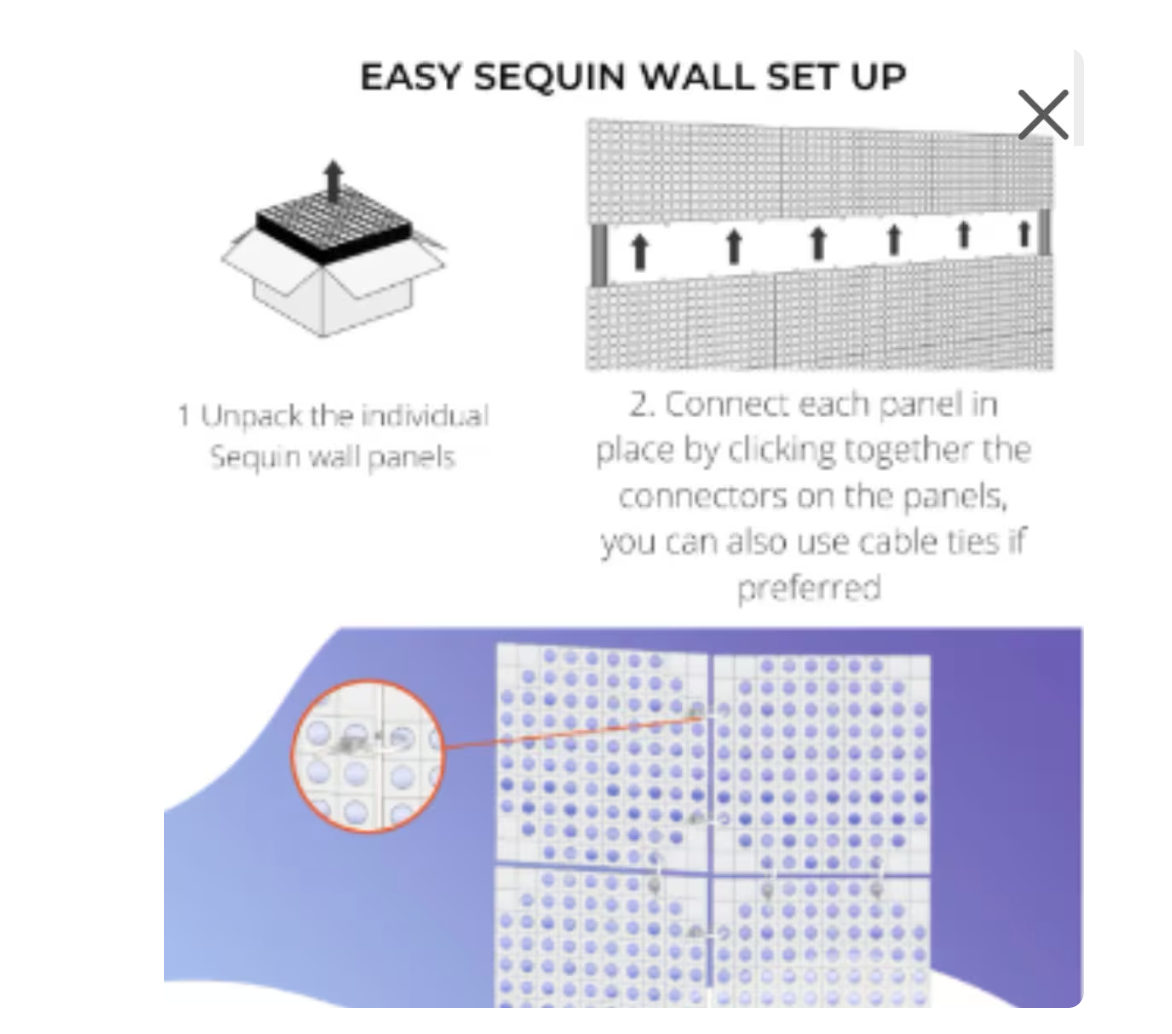 EASY SEQUIN WALL SET UP

1 Unpack the individual Sequin wall panels

2. Connect each panel in place by clicking together the connectors on the panels, you can also use cable ties if preferred